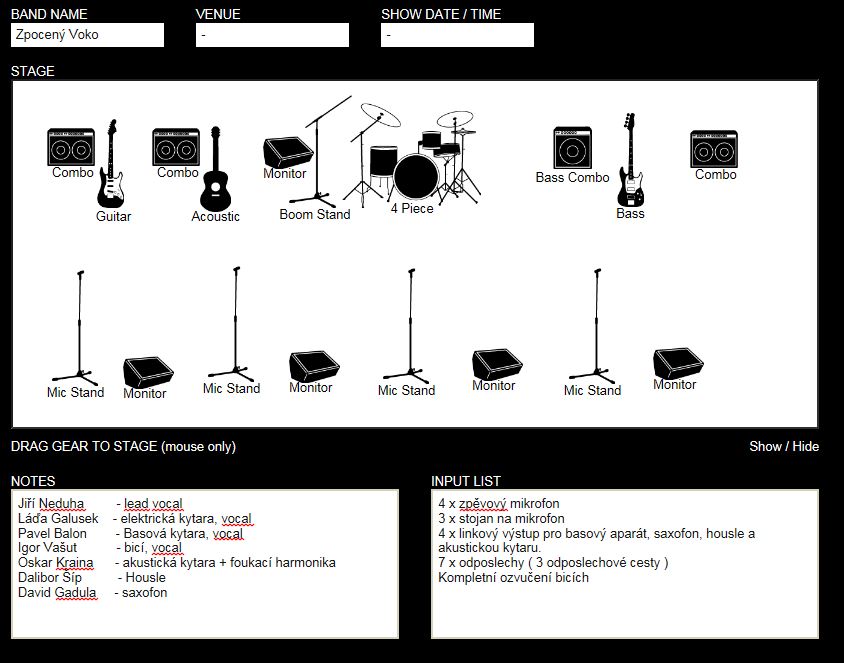 BAND NAME
Zpocený Voko

VENUE
-

SHOW DATE / TIME
-

STAGE

Combo
Guitar
Combo
Acoustic
Monitor
Boom Stand
4 Piece
Bass Combo
Bass
Combo

Mic Stand
Monitor
Mic Stand
Monitor
Mic Stand
Monitor
Mic Stand
Monitor

DRAG GEAR TO STAGE (mouse only)

Show / Hide

NOTES
Jiří Neduha - lead vocal
Láďa Galusek - elektrická kytara, vocal
Pavel Balon - Basová kytara, vocal
Igor Vašut - bicí, vocal
Oskar Kraina - akustická kytara + foukací harmonika
Dalibor Šíp - Housle
David Gadula - saxofon

INPUT LIST
4 x zpěvový mikrofon
3 x stojan na mikrofon
4 x linkový výstup pro basový aparát, saxofon, housle a akustickou kytaru.
7 x odposlechy ( 3 odposlechové cesty )
Kompletní ozvučení bicích